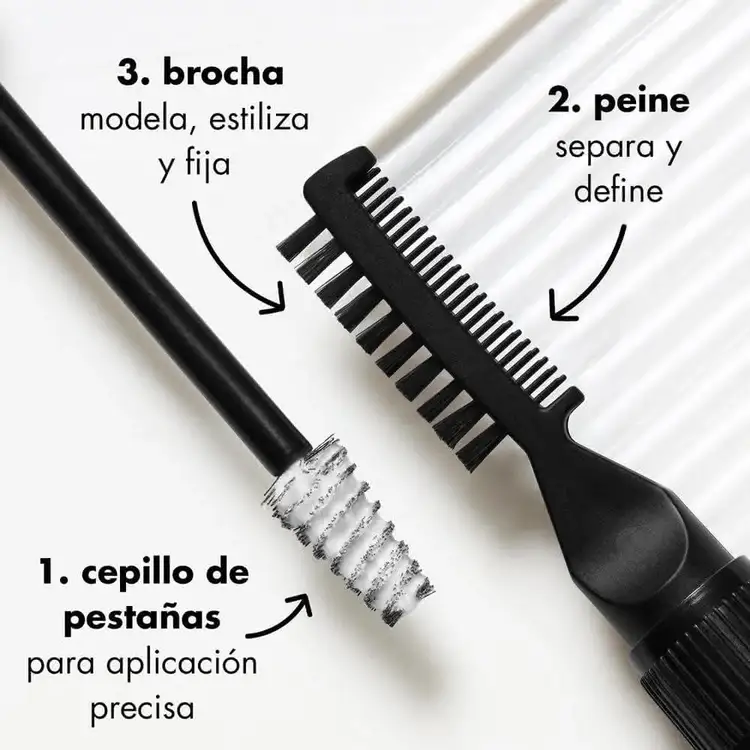 3. brocha
modela, estiliza y fija

2. peine
separa y define

1. cepillo de pestañas
para aplicación precisa