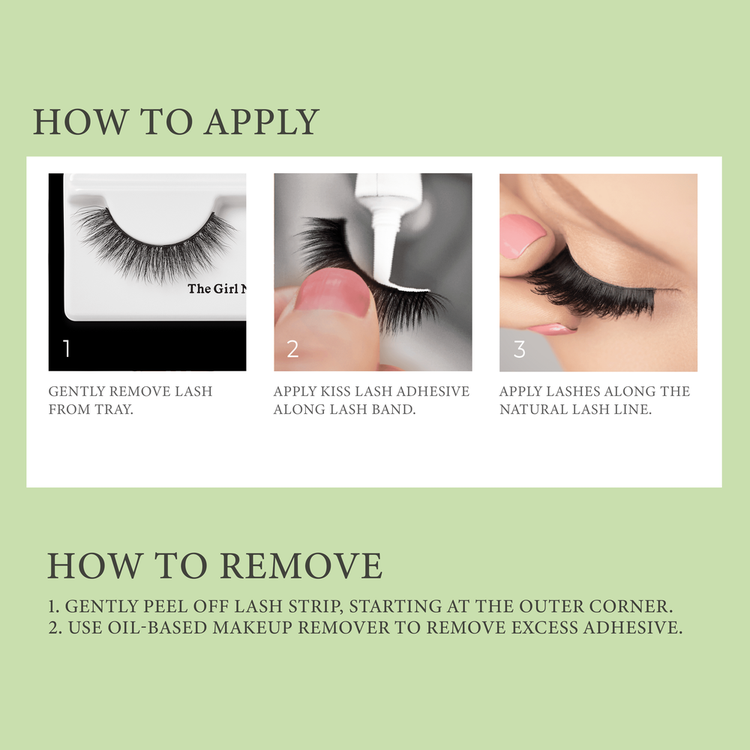 HOW TO APPLY

The Girl N

1

GENTLY REMOVE LASH FROM TRAY.

2

APPLY KISS LASH ADHESIVE ALONG LASH BAND.

3

APPLY LASHES ALONG THE NATURAL LASH LINE.

HOW TO REMOVE

1. GENTLY PEEL OFF LASH STRIP, STARTING AT THE OUTER CORNER.
2. USE OIL-BASED MAKEUP REMOVER TO REMOVE EXCESS ADHESIVE.