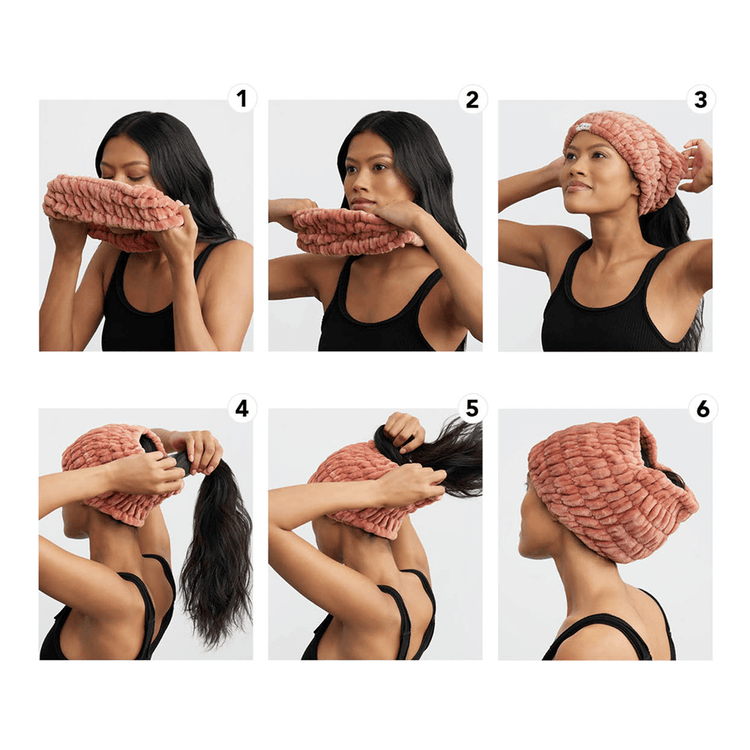 1

2

3

4

5

6