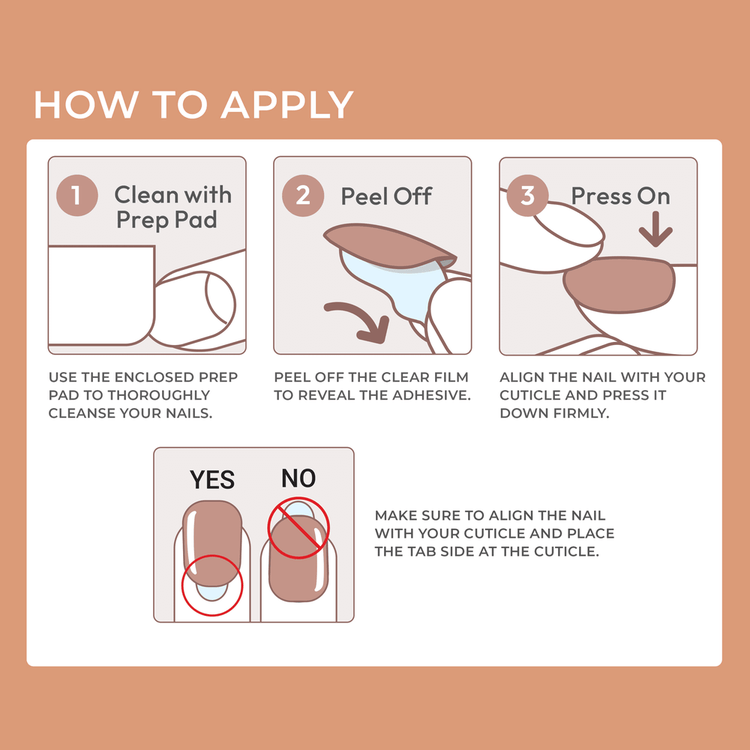 HOW TO APPLY

1 Clean with Prep Pad

USE THE ENCLOSED PREP PAD TO THOROUGHLY CLEANSE YOUR NAILS.

2 Peel Off

PEEL OFF THE CLEAR FILM TO REVEAL THE ADHESIVE.

3 Press On

ALIGN THE NAIL WITH YOUR CUTICLE AND PRESS IT DOWN FIRMLY.

YES

NO

MAKE SURE TO ALIGN THE NAIL WITH YOUR CUTICLE AND PLACE THE TAB SIDE AT THE CUTICLE.