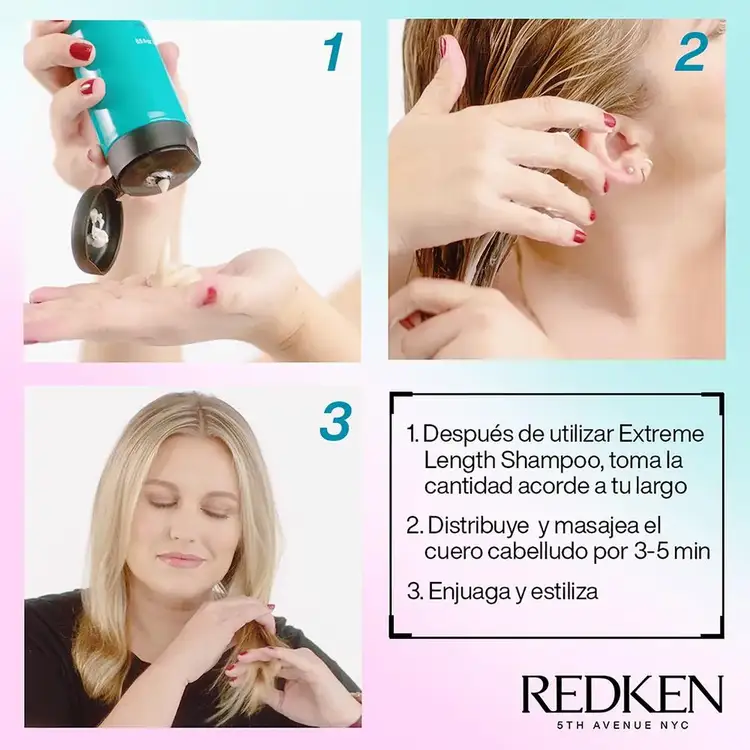 1

2

3

1. Después de utilizar Extreme Length Shampoo, toma la cantidad acorde a tu largo

2. Distribuye y masajea el cuero cabelludo por 3-5 min

3. Enjuaga y estiliza

REDKEN
5TH AVENUE NYC