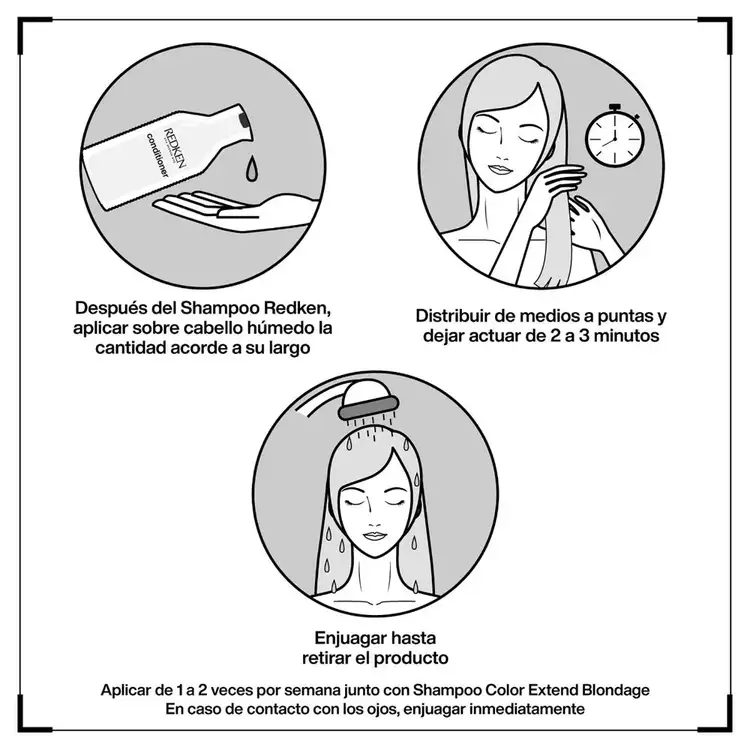 REDKEN
conditioner

Después del Shampoo Redken, aplicar sobre cabello húmedo la cantidad acorde a su largo

Distribuir de medios a puntas y dejar actuar de 2 a 3 minutos

Enjuagar hasta retirar el producto

Aplicar de 1 a 2 veces por semana junto con Shampoo Color Extend Blondage
En caso de contacto con los ojos, enjuagar inmediatamente