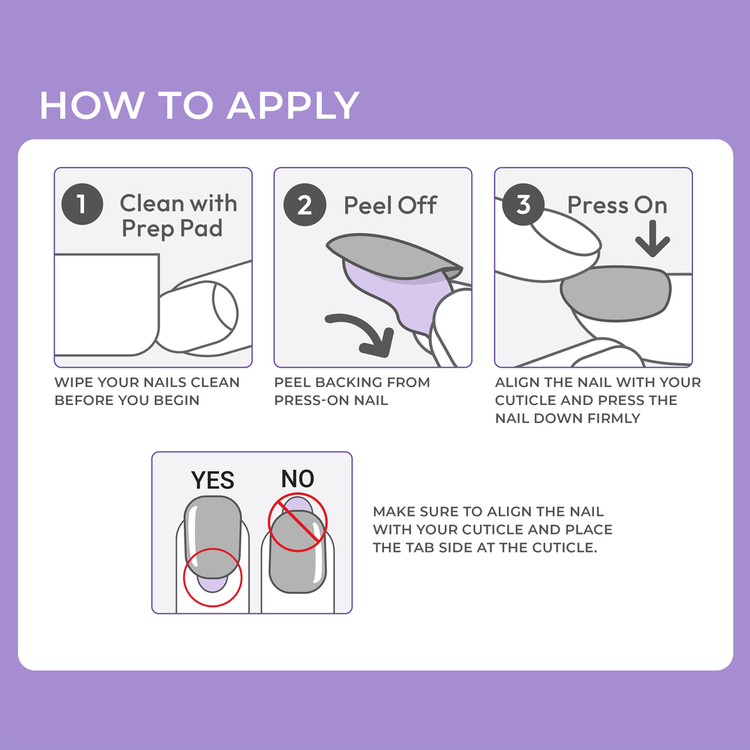 HOW TO APPLY

1 Clean with Prep Pad

WIPE YOUR NAILS CLEAN BEFORE YOU BEGIN

2 Peel Off

PEEL BACKING FROM PRESS-ON NAIL

3 Press On

ALIGN THE NAIL WITH YOUR CUTICLE AND PRESS THE NAIL DOWN FIRMLY

YES NO

MAKE SURE TO ALIGN THE NAIL WITH YOUR CUTICLE AND PLACE THE TAB SIDE AT THE CUTICLE.