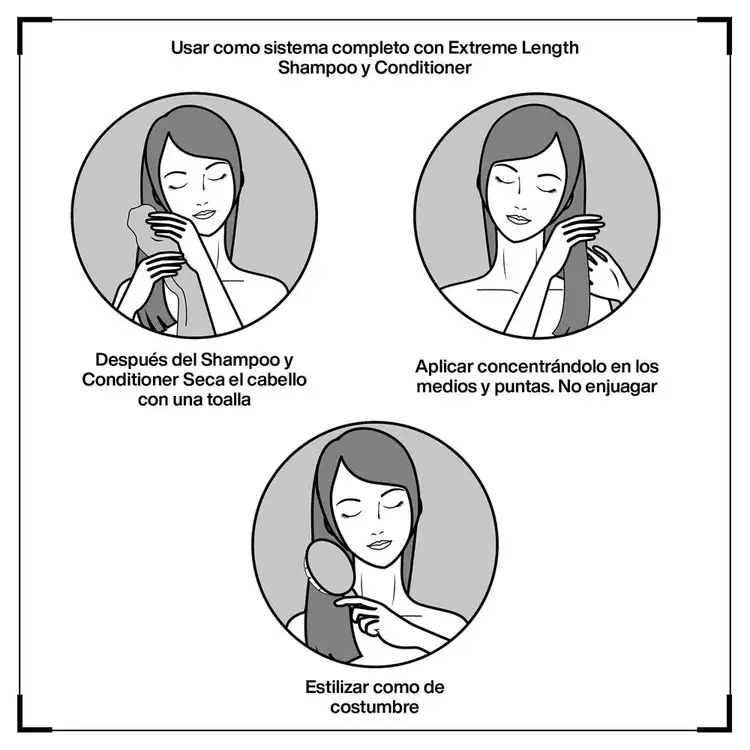 Usar como sistema completo con Extreme Length Shampoo y Conditioner

Después del Shampoo y Conditioner Seca el cabello con una toalla

Aplicar concentrándolo en los medios y puntas. No enjuagar

Estilizar como de costumbre