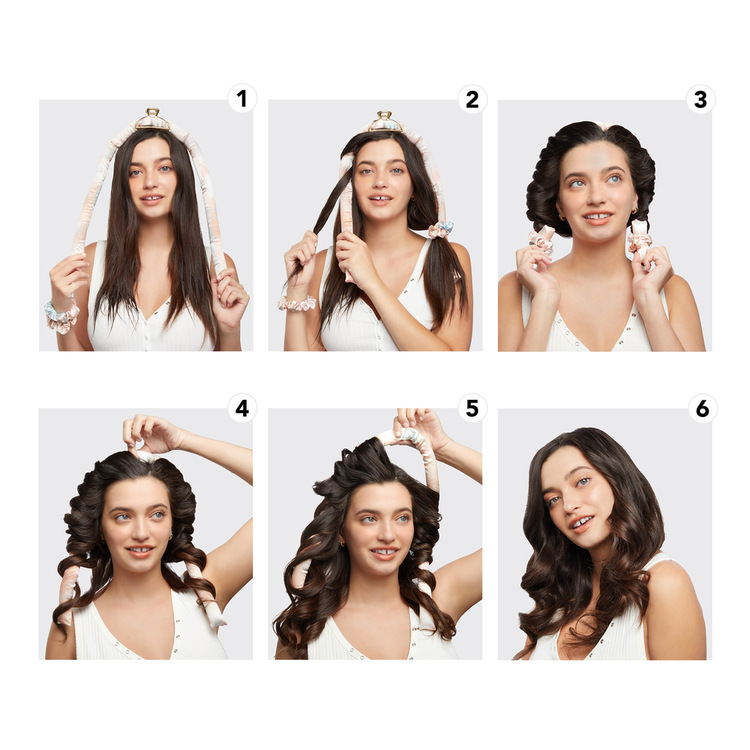 1

2

3

4

5

6