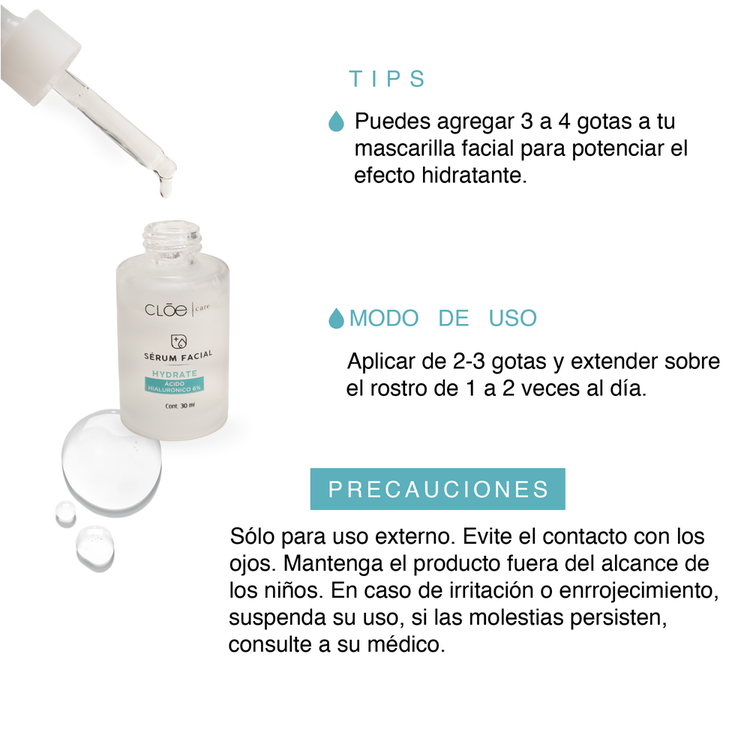 TIPS

Puedes agregar 3 a 4 gotas a tu mascarilla facial para potenciar el efecto hidratante.

CLŌE | care

SÉRUM FACIAL
HYDRATE
ÁCIDO HIALURÓNICO 6%
Cont. 30 ml

MODO DE USO

Aplicar de 2-3 gotas y extender sobre el rostro de 1 a 2 veces al día.

PRECAUCIONES

Sólo para uso externo. Evite el contacto con los ojos. Mantenga el producto fuera del alcance de los niños. En caso de irritación o enrrojecimiento, suspenda su uso, si las molestias persisten, consulte a su médico.