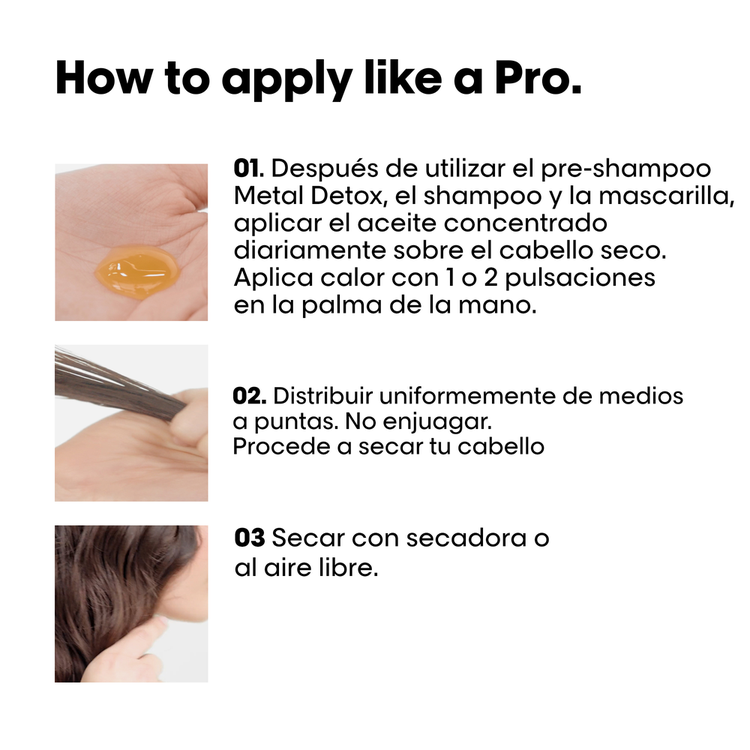 How to apply like a Pro.

01. Después de utilizar el pre-shampoo Metal Detox, el shampoo y la mascarilla, aplicar el aceite concentrado diariamente sobre el cabello seco. Aplica calor con 1 o 2 pulsaciones en la palma de la mano.

02. Distribuir uniformemente de medios a puntas. No enjuagar.
Procede a secar tu cabello

03 Secar con secadora o al aire libre.