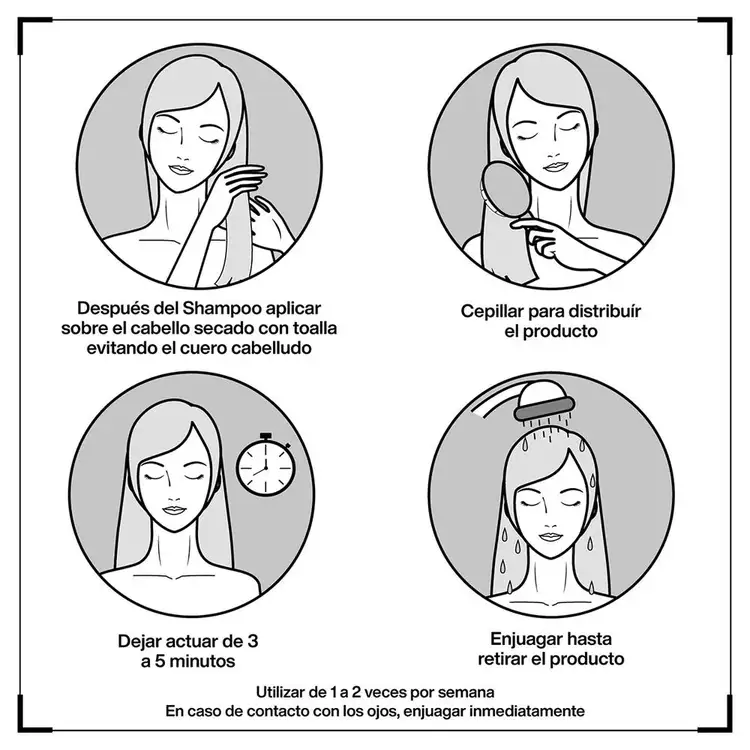 Después del Shampoo aplicar sobre el cabello secado con toalla evitando el cuero cabelludo

Cepillar para distribuír el producto

Dejar actuar de 3 a 5 minutos

Enjuagar hasta retirar el producto

Utilizar de 1 a 2 veces por semana
En caso de contacto con los ojos, enjuagar inmediatamente