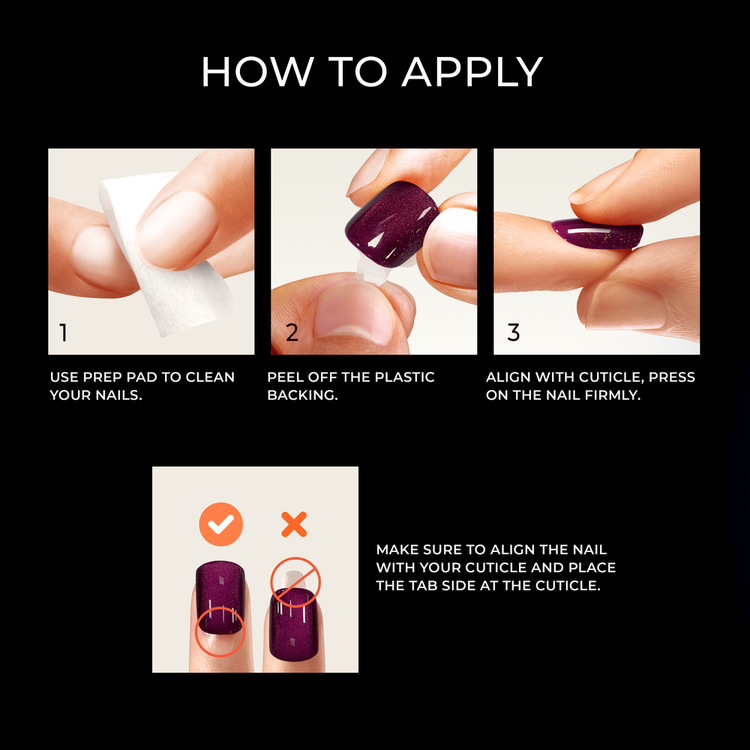 HOW TO APPLY

1

USE PREP PAD TO CLEAN YOUR NAILS.

2

PEEL OFF THE PLASTIC BACKING.

3

ALIGN WITH CUTICLE, PRESS ON THE NAIL FIRMLY.

MAKE SURE TO ALIGN THE NAIL WITH YOUR CUTICLE AND PLACE THE TAB SIDE AT THE CUTICLE.