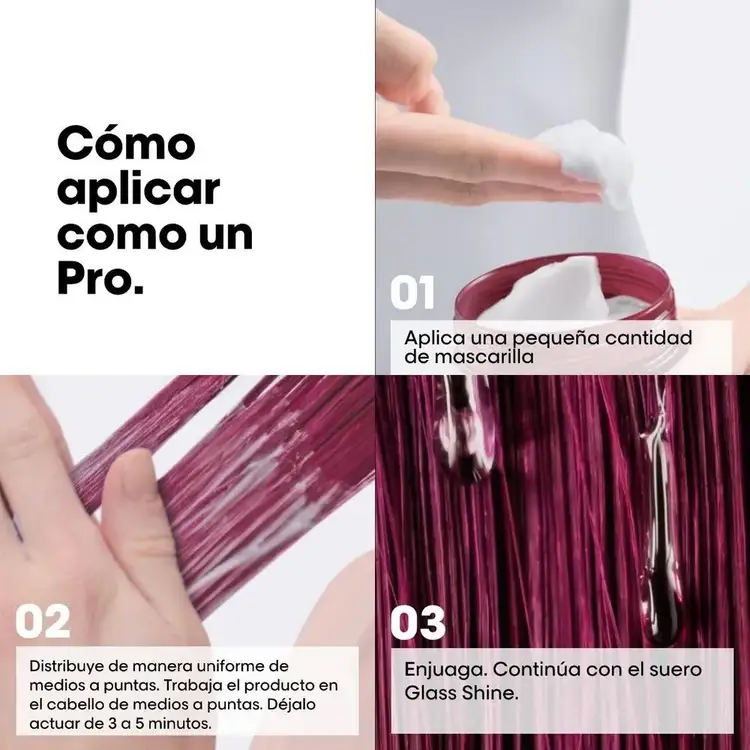 Cómo aplicar como un Pro.

01

Aplica una pequeña cantidad de mascarilla

02

Distribuye de manera uniforme de medios a puntas. Trabaja el producto en el cabello de medios a puntas. Déjalo actuar de 3 a 5 minutos.

03

Enjuaga. Continúa con el suero Glass Shine.