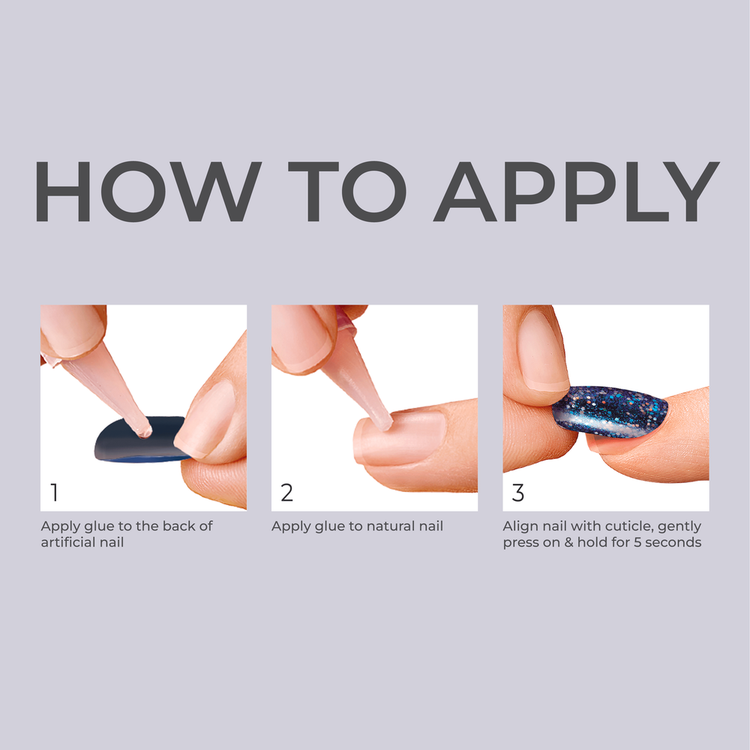 HOW TO APPLY

1

Apply glue to the back of artificial nail

2

Apply glue to natural nail

3

Align nail with cuticle, gently press on & hold for 5 seconds